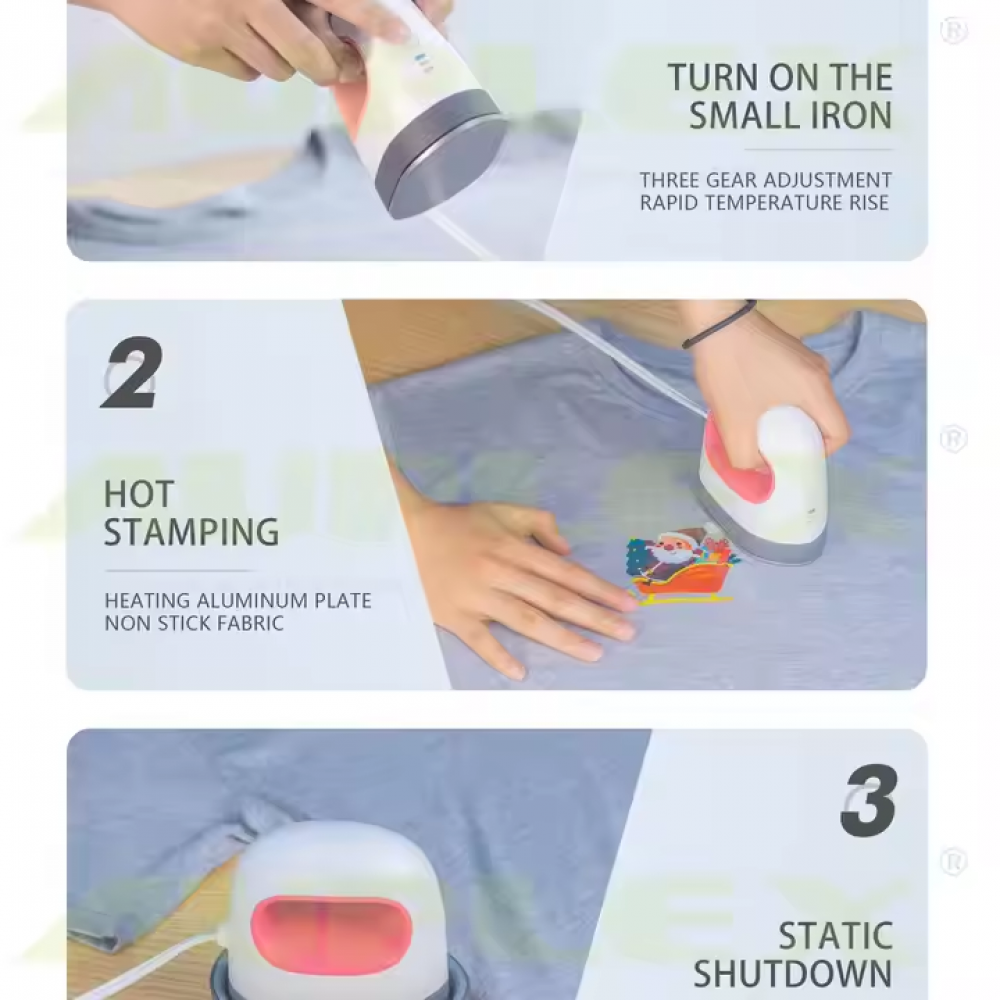 TURN ON THE SMALL IRON

THREE GEAR ADJUSTMENT
RAPID TEMPERATURE RISE

2

HOT STAMPING

HEATING ALUMINUM PLATE
NON STICK FABRIC

3

STATIC SHUTDOWN